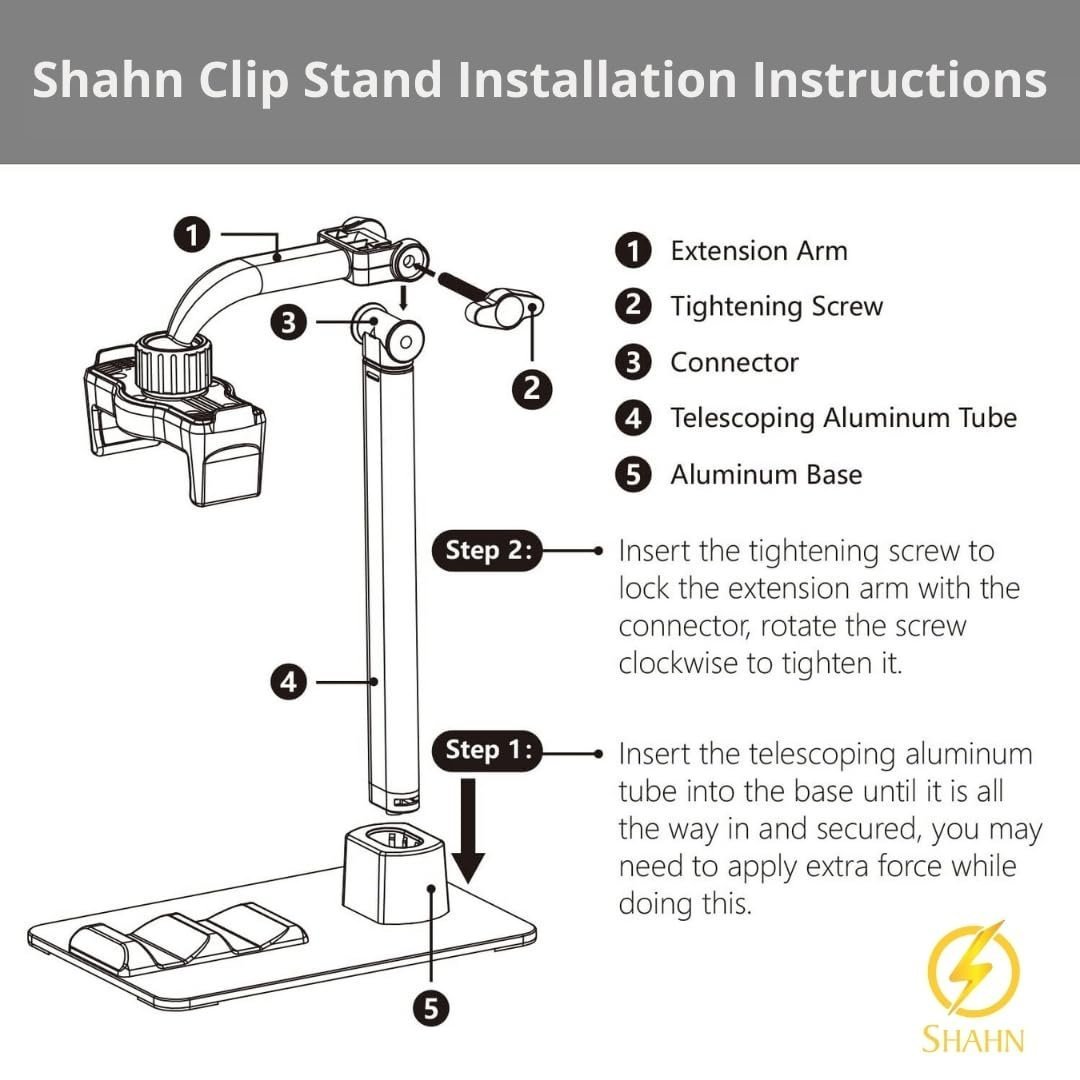 Shahn Clip Stand Installation Instructions

1
3
2
4
5

1 Extension Arm
2 Tightening Screw
3 Connector
4 Telescoping Aluminum Tube
5 Aluminum Base

Step 2: Insert the tightening screw to lock the extension arm with the connector, rotate the screw clockwise to tighten it.

Step 1: Insert the telescoping aluminum tube into the base until it is all the way in and secured, you may need to apply extra force while doing this.

SHAHN